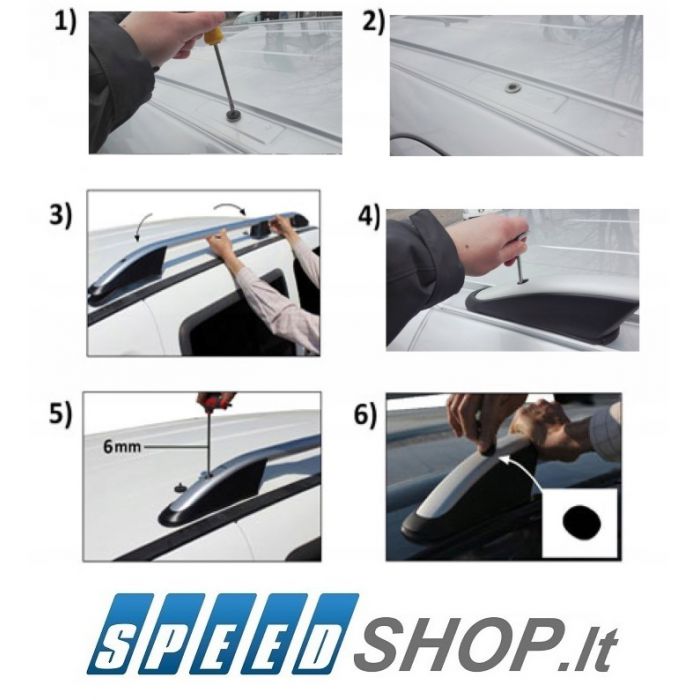 1)

2)

3)

4)

5)

6mm

6)

SPEEDSHOP.lt